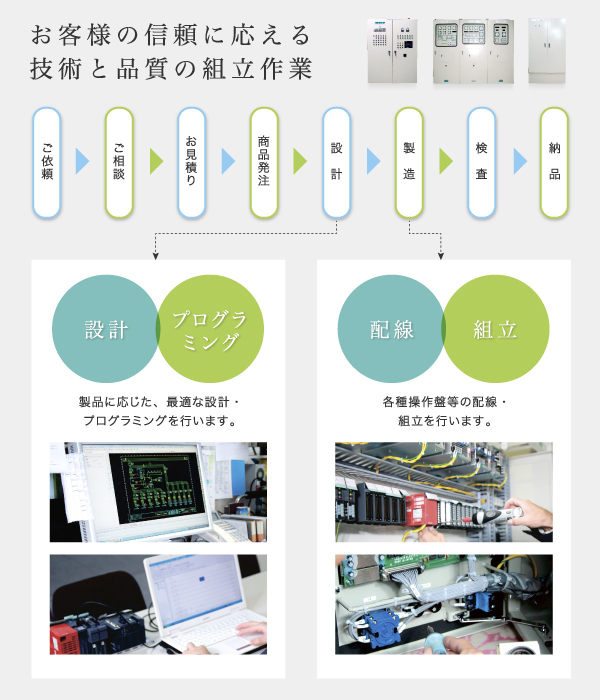 お客様の信頼に応える
技術と品質の組立作業

ご依頼

ご相談

お見積り

商品発注

設計

製造

検査

納品

設計

プログラミング

製品に応じた、最適な設計・プログラミングを行います。

配線

組立

各種操作盤等の配線・組立を行います。